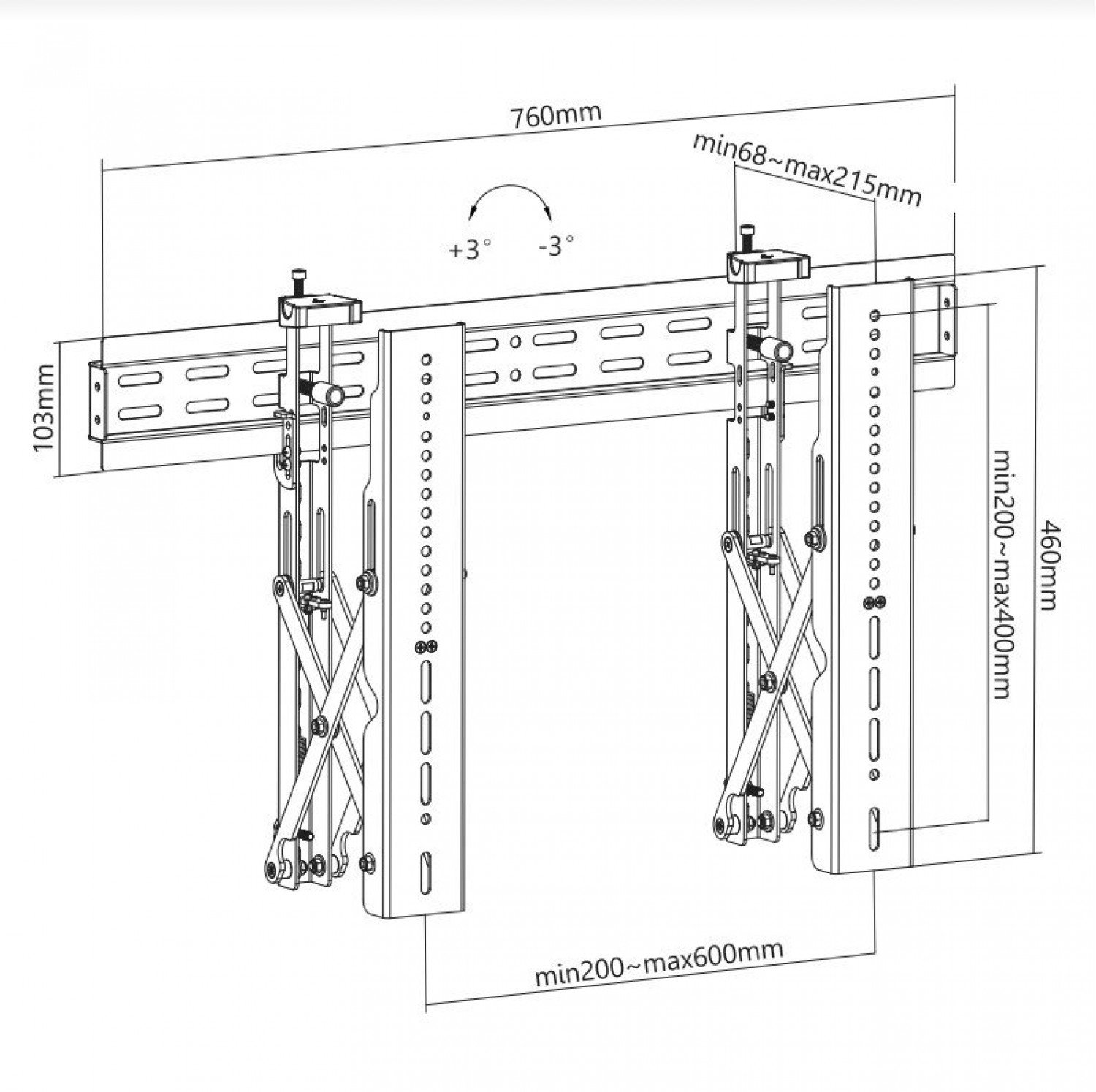 760mm

min68~max215mm

+3°

-3°

103mm

min200~max400mm

460mm

min200~max600mm