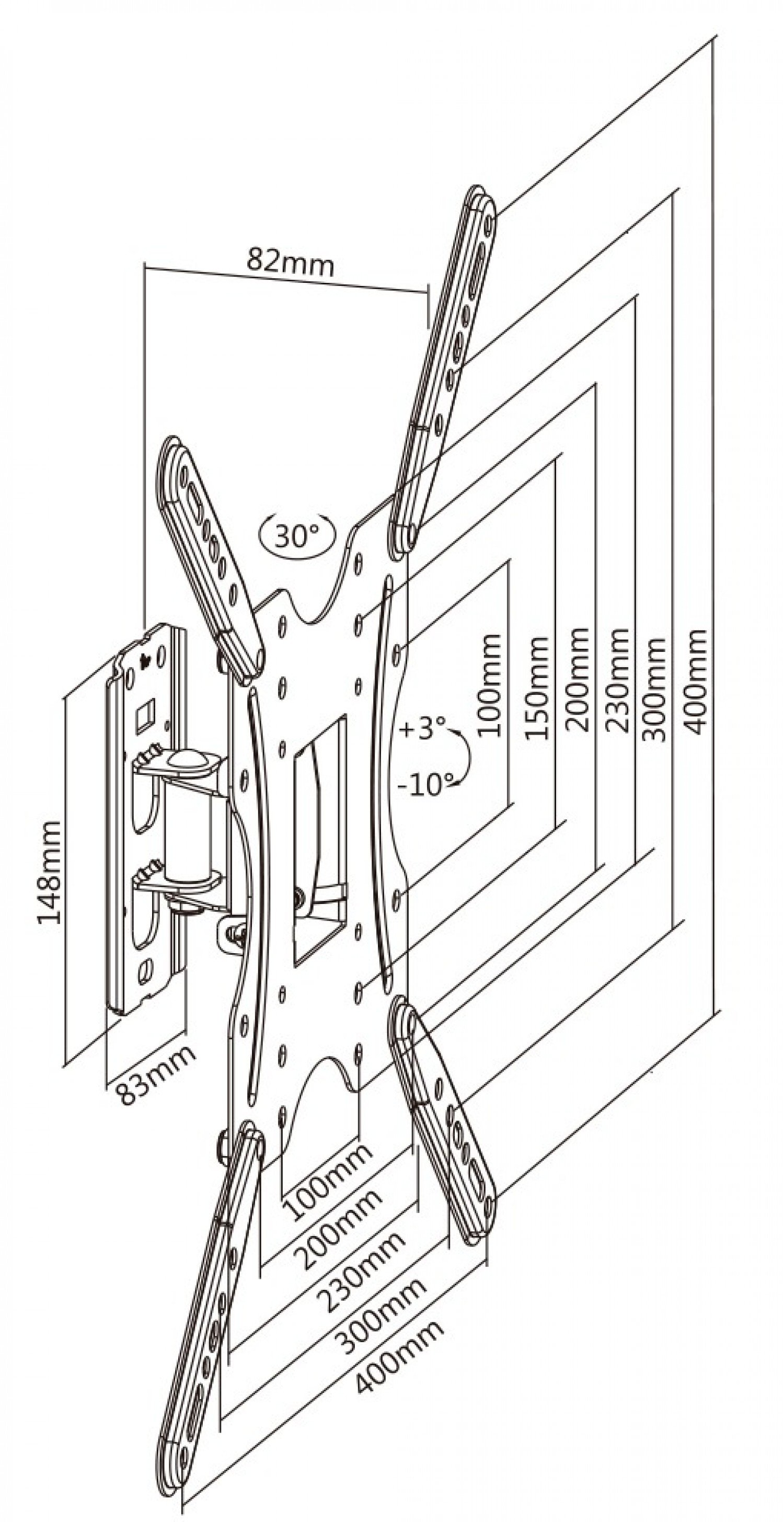 82mm

30°

100mm
150mm
200mm
230mm
300mm
400mm

+3°
-10°

148mm
83mm

100mm
200mm
230mm
300mm
400mm